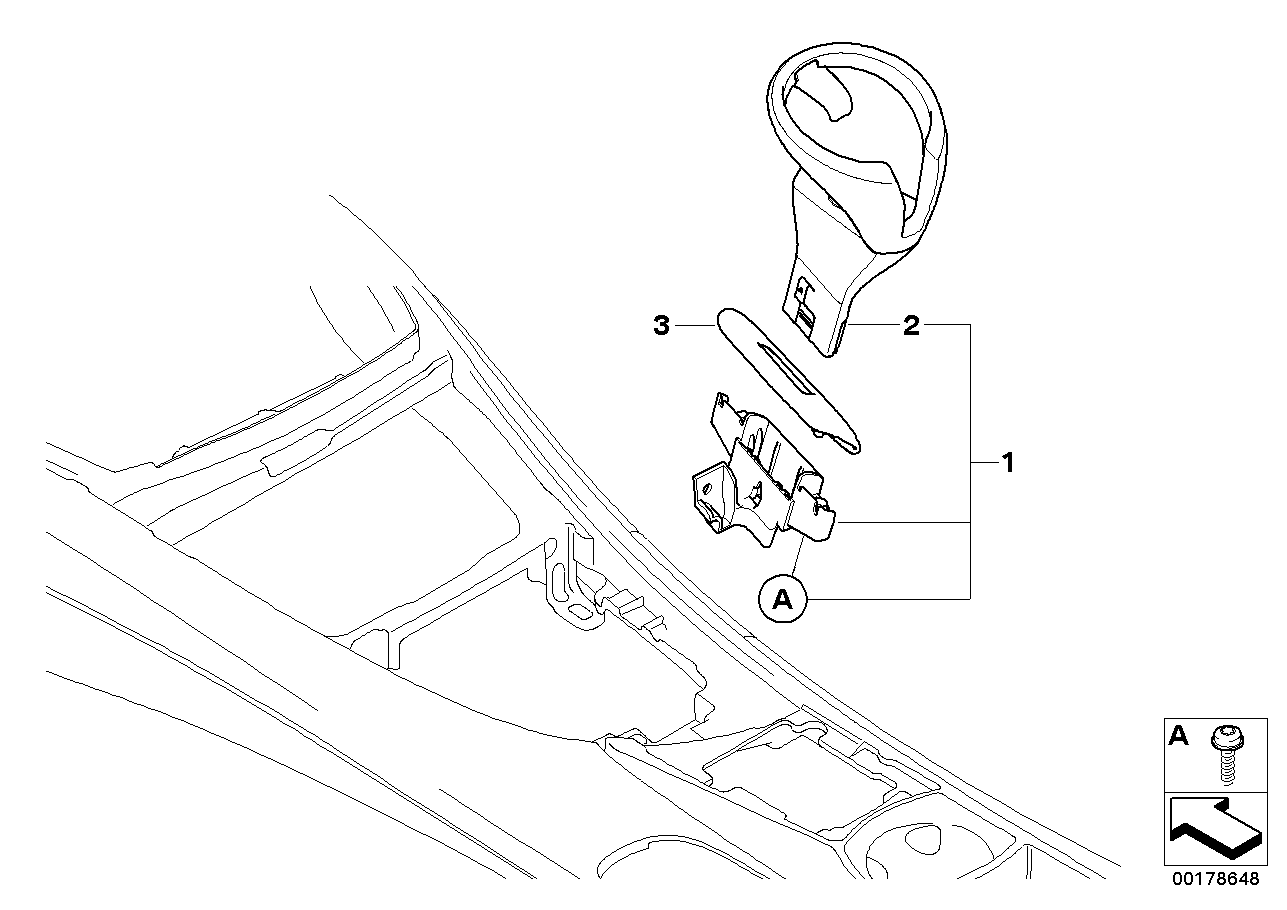 3
2
1
A
A
00178648