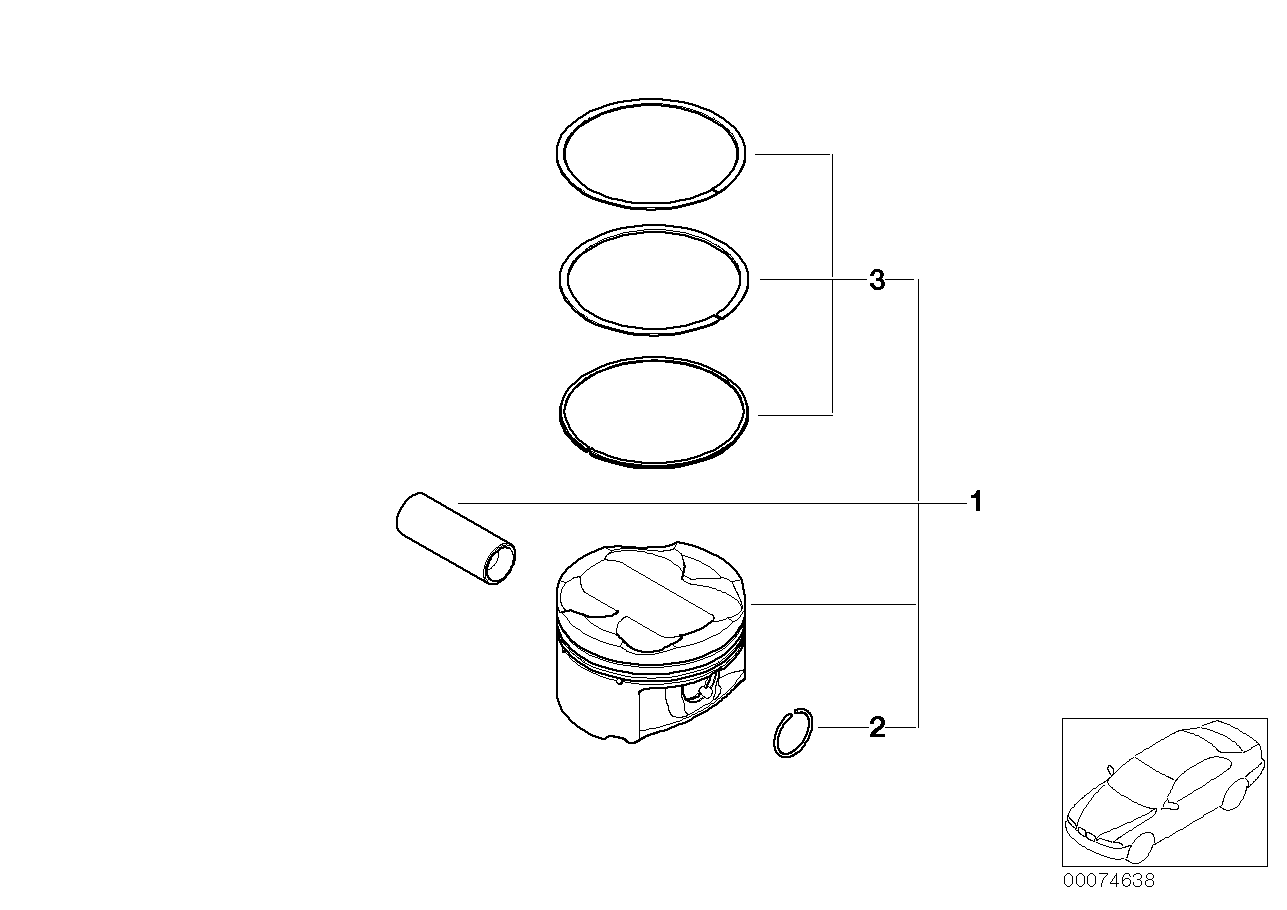 3
1
2
00074638